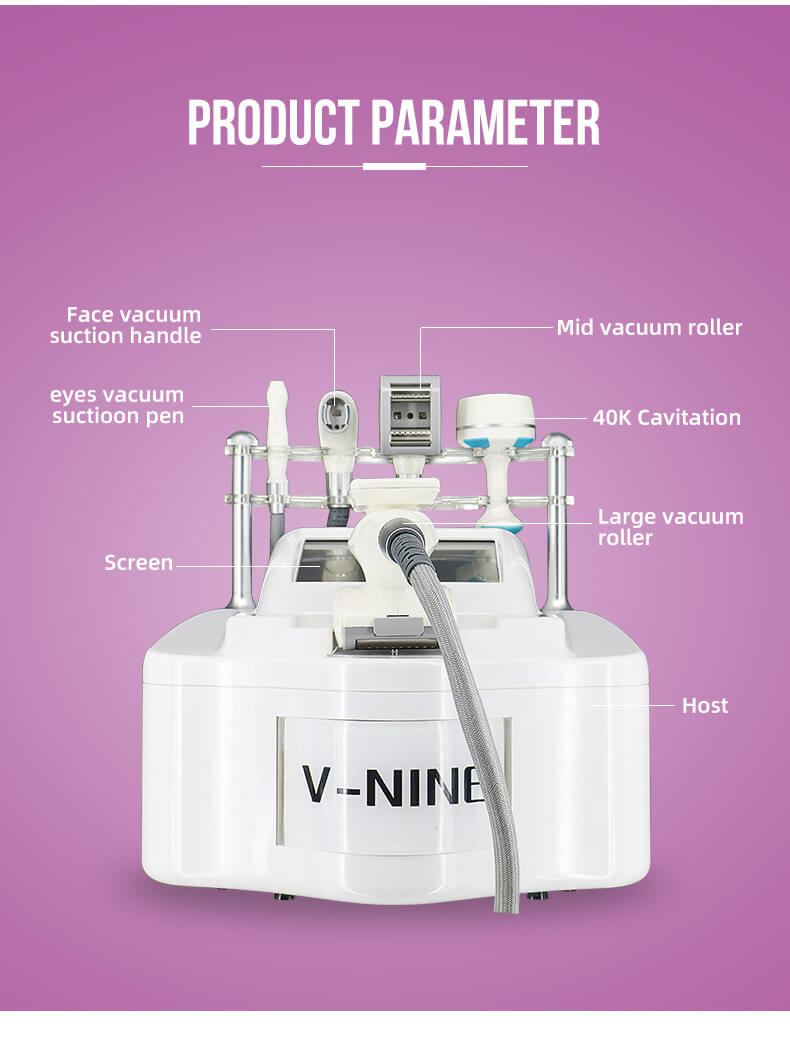 PRODUCT PARAMETER

Face vacuum suction handle

Mid vacuum roller

eyes vacuum suctioon pen

40K Cavitation

Large vacuum roller

Screen

Host

V-NINE