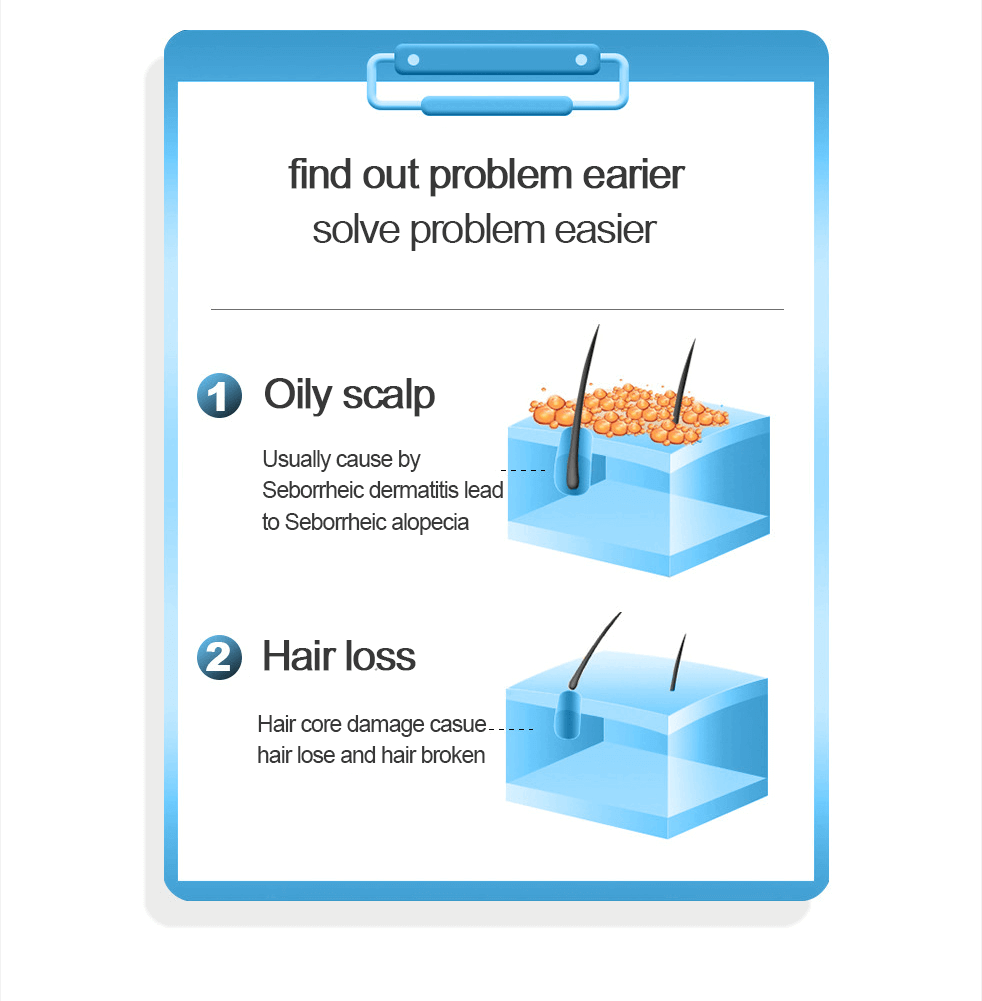 find out problem earier
solve problem easier

1 Oily scalp

Usually cause by Seborrheic dermatitis lead to Seborrheic alopecia

2 Hair loss

Hair core damage casue hair lose and hair broken