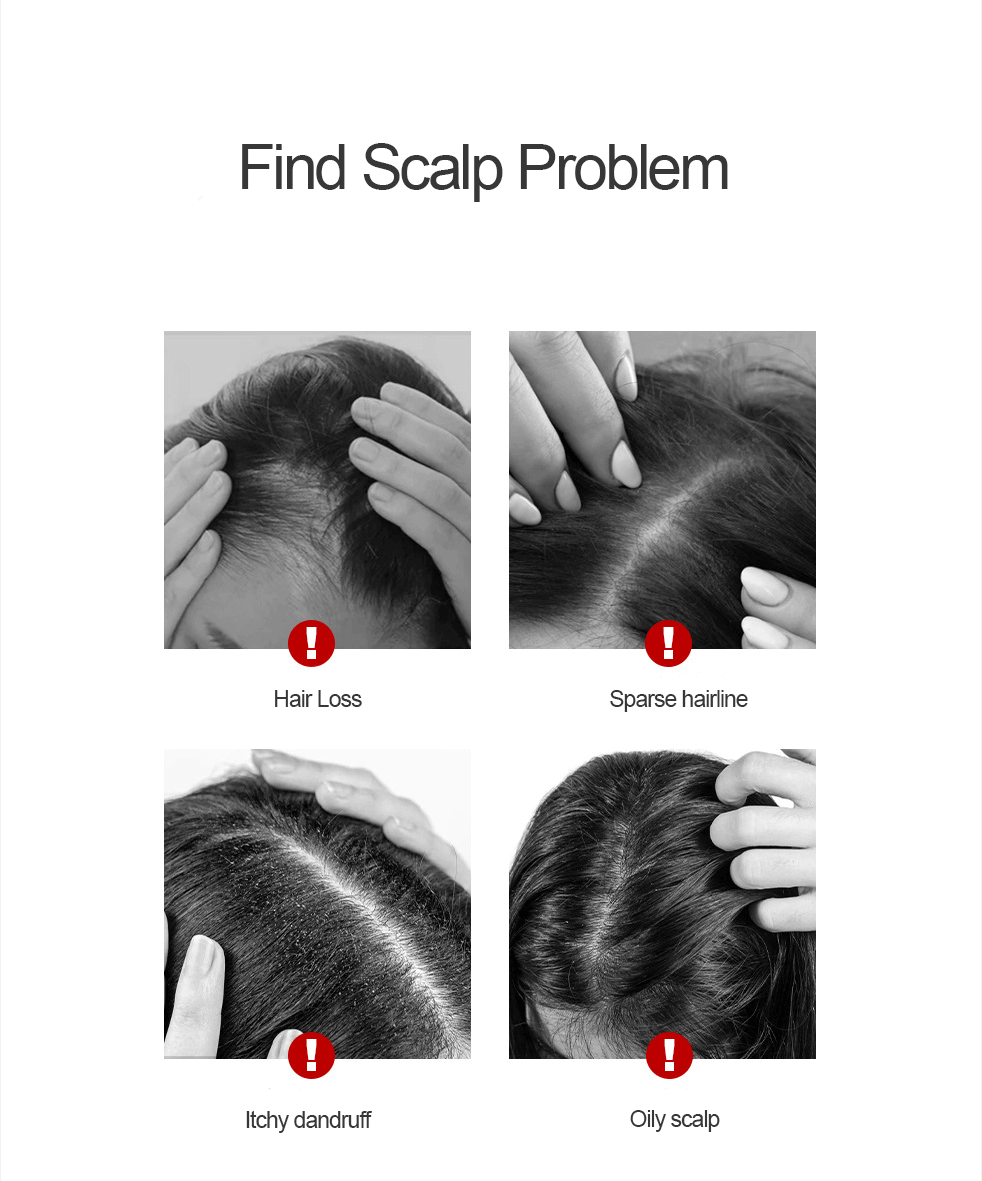 Find Scalp Problem

!

Hair Loss

!

Sparse hairline

!

Itchy dandruff

!

Oily scalp