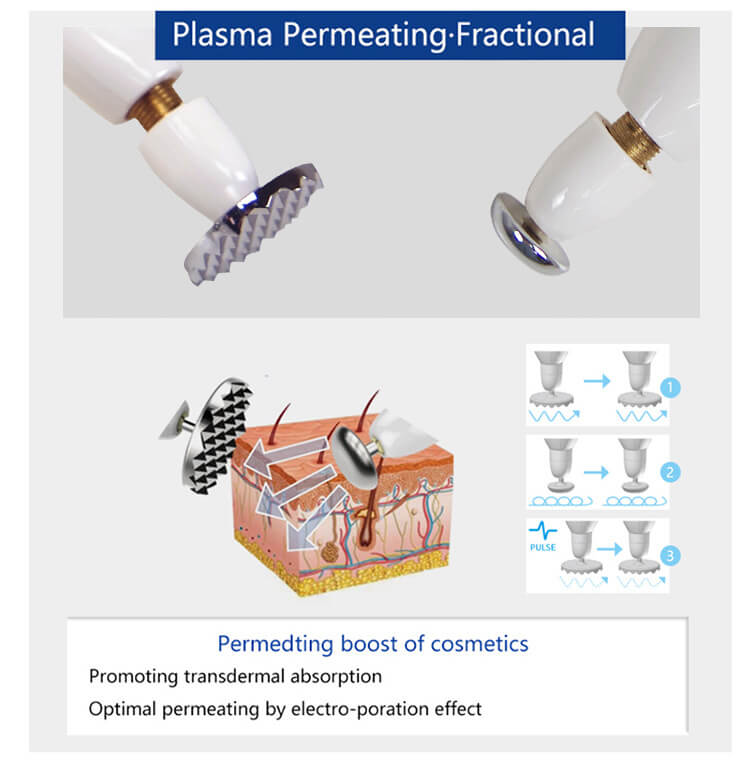 Plasma Permeating·Fractional

1

2

PULSE

3

Permedting boost of cosmetics

Promoting transdermal absorption

Optimal permeating by electro-poration effect