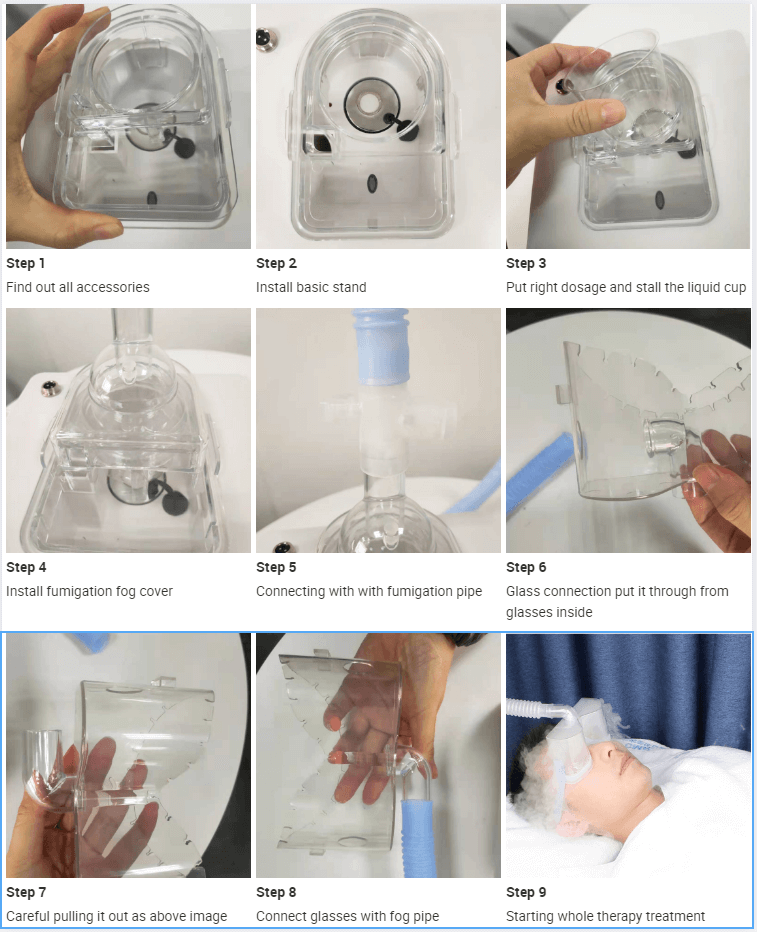 Step 1
Find out all accessories

Step 2
Install basic stand

Step 3
Put right dosage and stall the liquid cup

Step 4
Install fumigation fog cover

Step 5
Connecting with with fumigation pipe

Step 6
Glass connection put it through from glasses inside

Step 7
Careful pulling it out as above image

Step 8
Connect glasses with fog pipe

Step 9
Starting whole therapy treatment